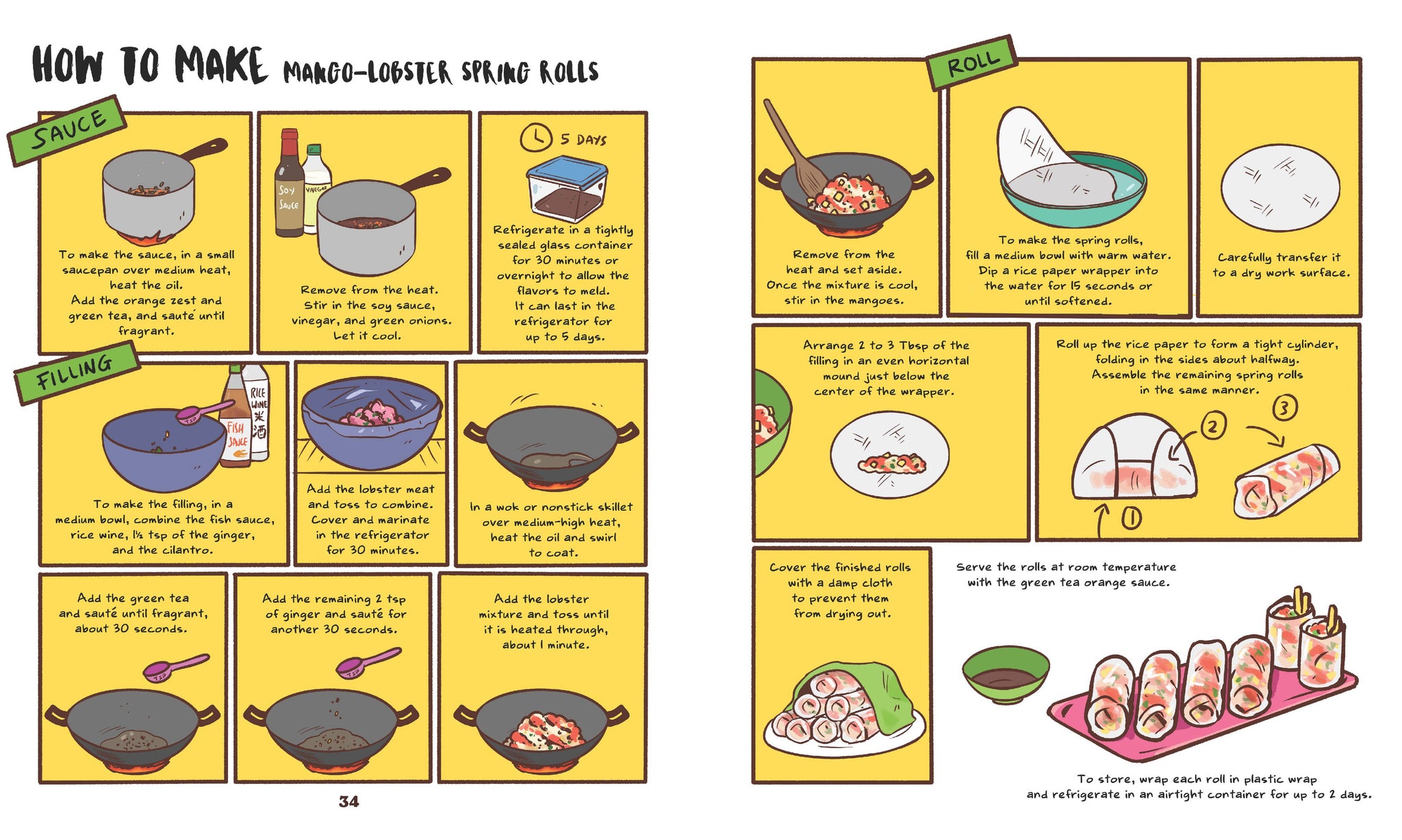 HOW TO MAKE MANGO-LOBSTER SPRING ROLLS

SAUCE

To make the sauce, in a small saucepan over medium heat, heat the oil. Add the orange zest and green tea, and sauté until fragrant.

SOY SAUCE

VINEGAR

Remove from the heat. Stir in the soy sauce, vinegar, and green onions. Let it cool.

5 DAYS

Refrigerate in a tightly sealed glass container for 30 minutes or overnight to allow the flavors to meld. It can last in the refrigerator for up to 5 days.

FILLING

TSP

FISH SAUCE

RICE WINE 米酒

To make the filling, in a medium bowl, combine the fish sauce, rice wine, 1½ tsp of the ginger, and the cilantro.

Add the lobster meat and toss to combine. Cover and marinate in the refrigerator for 30 minutes.

In a wok or nonstick skillet over medium-high heat, heat the oil and swirl to coat.

Add the green tea and sauté until fragrant, about 30 seconds.

TSP

Add the remaining 2 tsp of ginger and sauté for another 30 seconds.

TSP

Add the lobster mixture and toss until it is heated through, about 1 minute.

34

ROLL

Remove from the heat and set aside. Once the mixture is cool, stir in the mangoes.

To make the spring rolls, fill a medium bowl with warm water. Dip a rice paper wrapper into the water for 15 seconds or until softened.

Carefully transfer it to a dry work surface.

Arrange 2 to 3 Tbsp of the filling in an even horizontal mound just below the center of the wrapper.

Roll up the rice paper to form a tight cylinder, folding in the sides about halfway. Assemble the remaining spring rolls in the same manner.

1

2

3

Cover the finished rolls with a damp cloth to prevent them from drying out.

Serve the rolls at room temperature with the green tea orange sauce.

To store, wrap each roll in plastic wrap and refrigerate in an airtight container for up to 2 days.